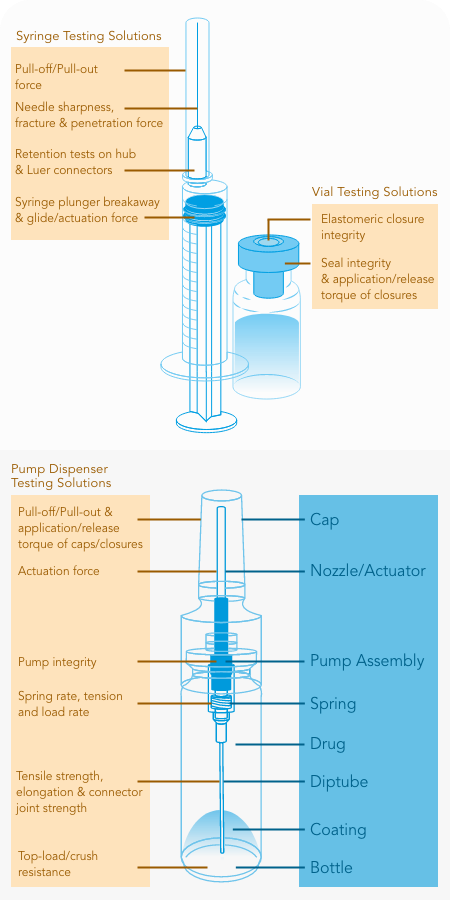 Syringe Testing Solutions

Pull-off/Pull-out force

Needle sharpness, fracture & penetration force

Retention tests on hub & Luer connectors

Syringe plunger breakaway & glide/actuation force

Vial Testing Solutions

Elastomeric closure integrity

Seal integrity & application/release torque of closures

Pump Dispenser Testing Solutions

Pull-off/Pull-out & application/release torque of caps/closures

Actuation force

Pump integrity

Spring rate, tension and load rate

Tensile strength, elongation & connector joint strength

Top-load/crush resistance

Cap

Nozzle/Actuator

Pump Assembly

Spring

Drug

Diptube

Coating

Bottle