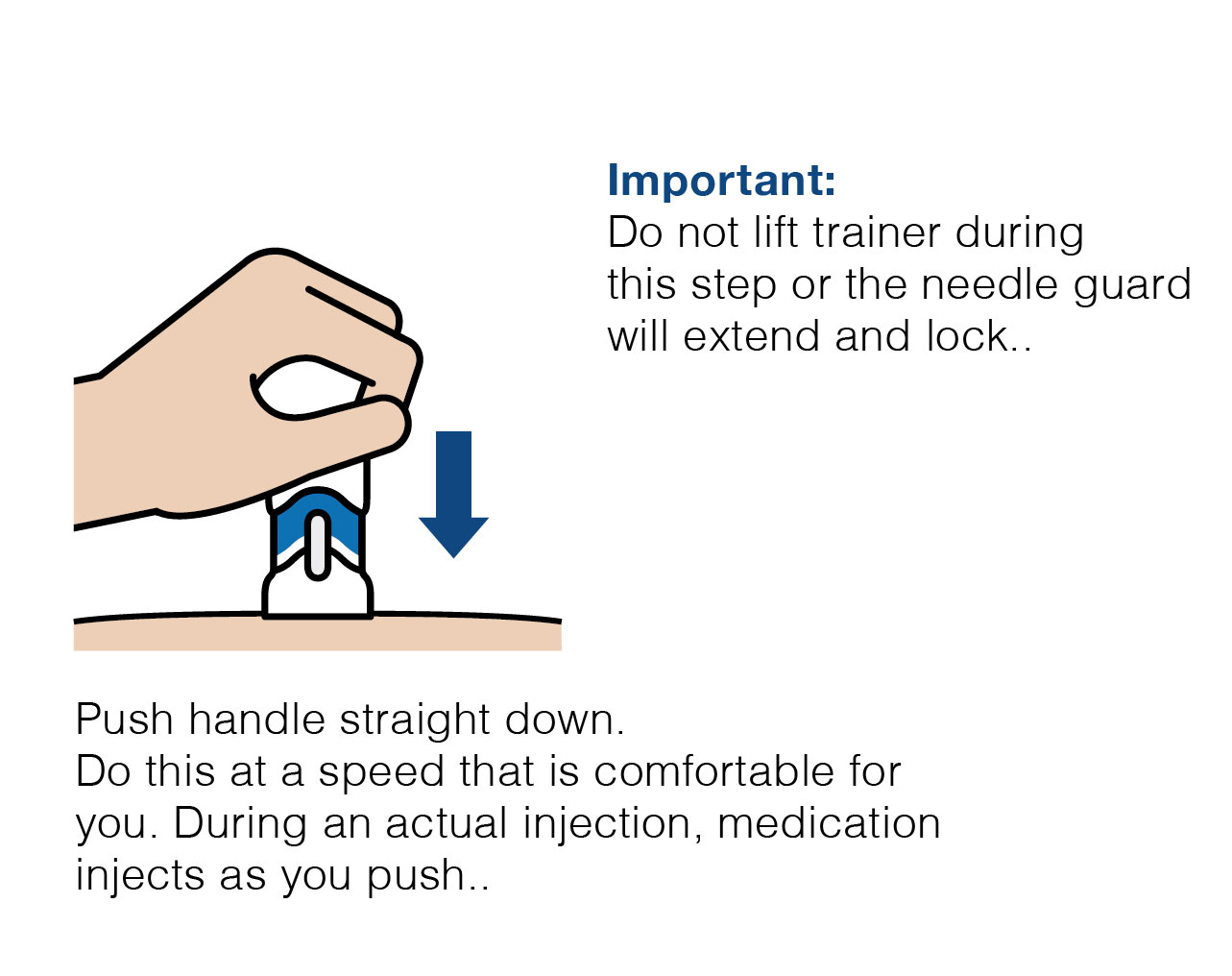 Important:
Do not lift trainer during this step or the needle guard will extend and lock..

Push handle straight down.
Do this at a speed that is comfortable for you. During an actual injection, medication injects as you push..